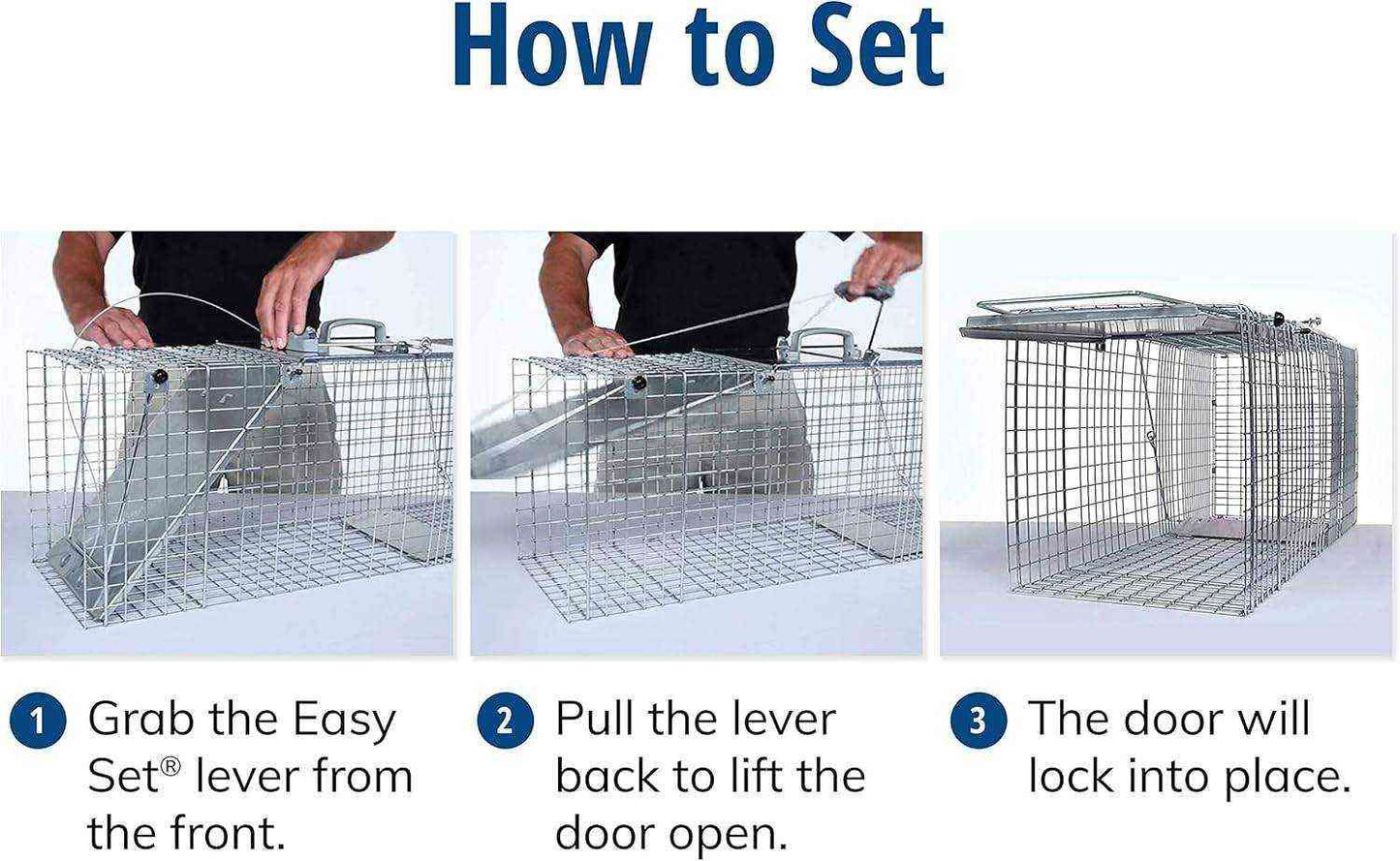 How to Set

1 Grab the Easy Set® lever from the front.

2 Pull the lever back to lift the door open.

3 The door will lock into place.